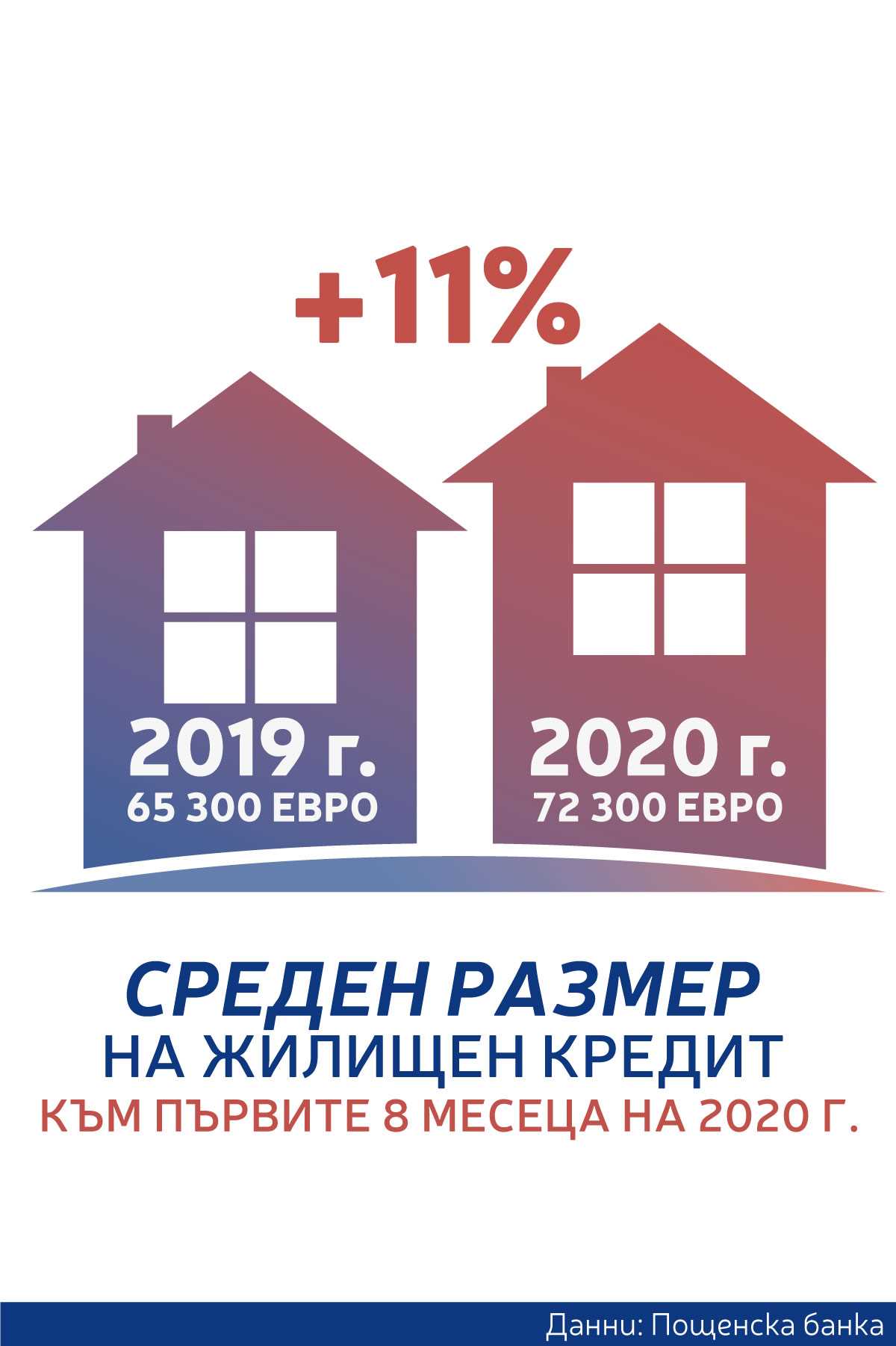 +11%

2019 г.
65 300 ЕВРО

2020 г.
72 300 ЕВРО

СРЕДЕН РАЗМЕР
НА ЖИЛИЩЕН КРЕДИТ
КЪМ ПЪРВИТЕ 8 МЕСЕЦА НА 2020 Г.

Данни: Пощенска банка