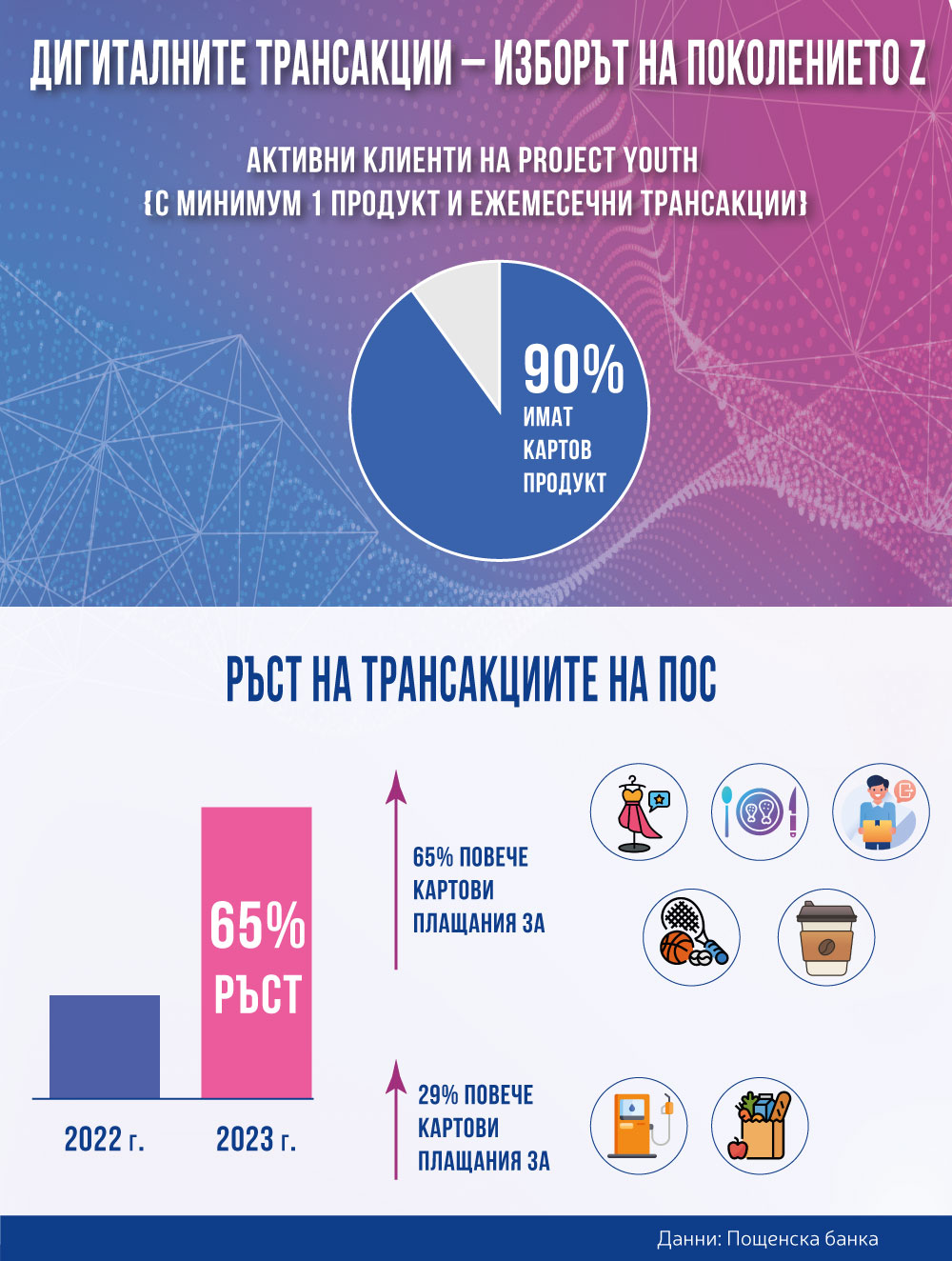 ДИГИТАЛНИТЕ ТРАНСАКЦИИ – ИЗБОРЪТ НА ПОКОЛЕНИЕТО Z

АКТИВНИ КЛИЕНТИ НА PROJECT YOUTH
{С МИНИМУМ 1 ПРОДУКТ И ЕЖЕМЕСЕЧНИ ТРАНСАКЦИИ}

90% ИМАТ КАРТОВ ПРОДУКТ

РЪСТ НА ТРАНСАКЦИИТЕ НА ПОС

65% РЪСТ

2022 г.
2023 г.

65% ПОВЕЧЕ КАРТОВИ ПЛАЩАНИЯ ЗА

29% ПОВЕЧЕ КАРТОВИ ПЛАЩАНИЯ ЗА

Данни: Пощенска банка