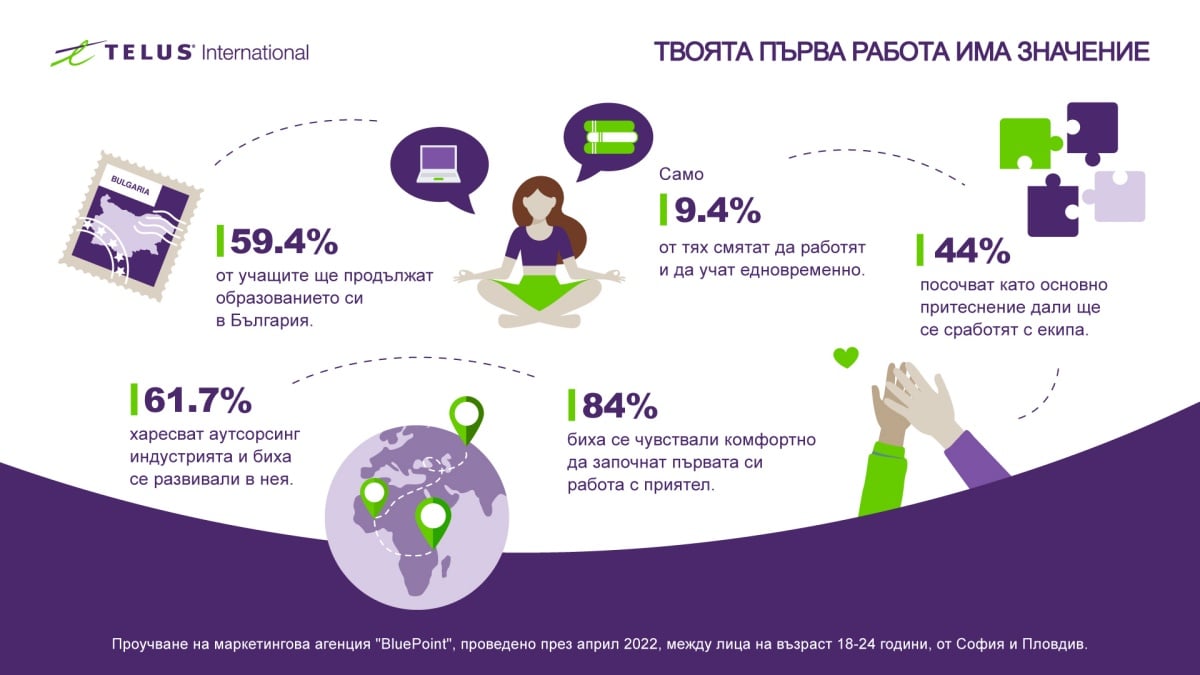 TELUS International

ТВОЯТА ПЪРВА РАБОТА ИМА ЗНАЧЕНИЕ

BULGARIA

59.4%
от учащите ще продължат образованието си в България.

Само
9.4%
от тях смятат да работят и да учат едновременно.

44%
посочват като основно притеснение дали ще се сработят с екипа.

61.7%
харесват аутсорсинг индустрията и биха се развивали в нея.

84%
биха се чувствали комфортно да започнат първата си работа с приятел.

Проучване на маркетингова агенция "BluePoint", проведено през април 2022, между лица на възраст 18-24 години, от София и Пловдив.