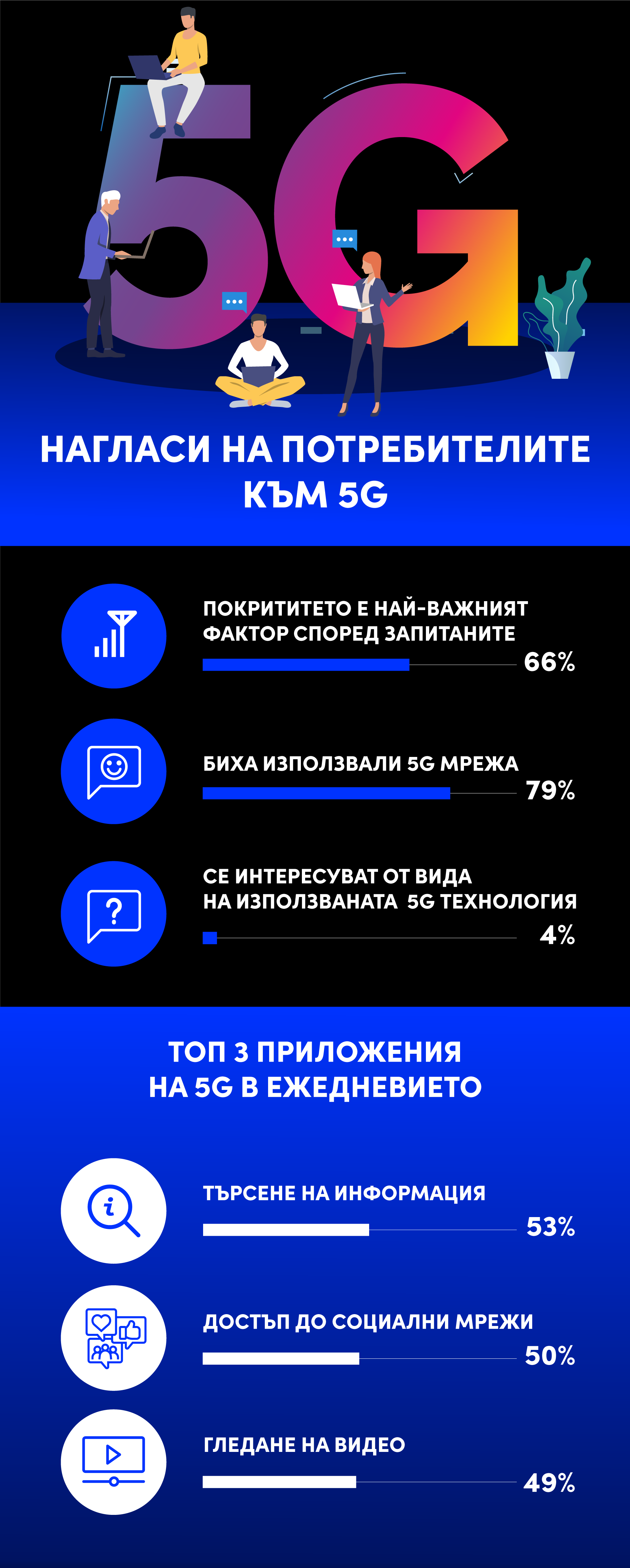 5G

НАГЛАСИ НА ПОТРЕБИТЕЛИТЕ КЪМ 5G

ПОКРИТИТЕТО Е НАЙ-ВАЖНИЯТ ФАКТОР СПОРЕД ЗАПИТАНИТЕ
66%

БИХА ИЗПОЛЗВАЛИ 5G МРЕЖА
79%

СЕ ИНТЕРЕСУВАТ ОТ ВИДА НА ИЗПОЛЗВАНАТА 5G ТЕХНОЛОГИЯ
4%

ТОП 3 ПРИЛОЖЕНИЯ НА 5G В ЕЖЕДНЕВИЕТО

ТЪРСЕНЕ НА ИНФОРМАЦИЯ
53%

ДОСТЪП ДО СОЦИАЛНИ МРЕЖИ
50%

ГЛЕДАНЕ НА ВИДЕО
49%